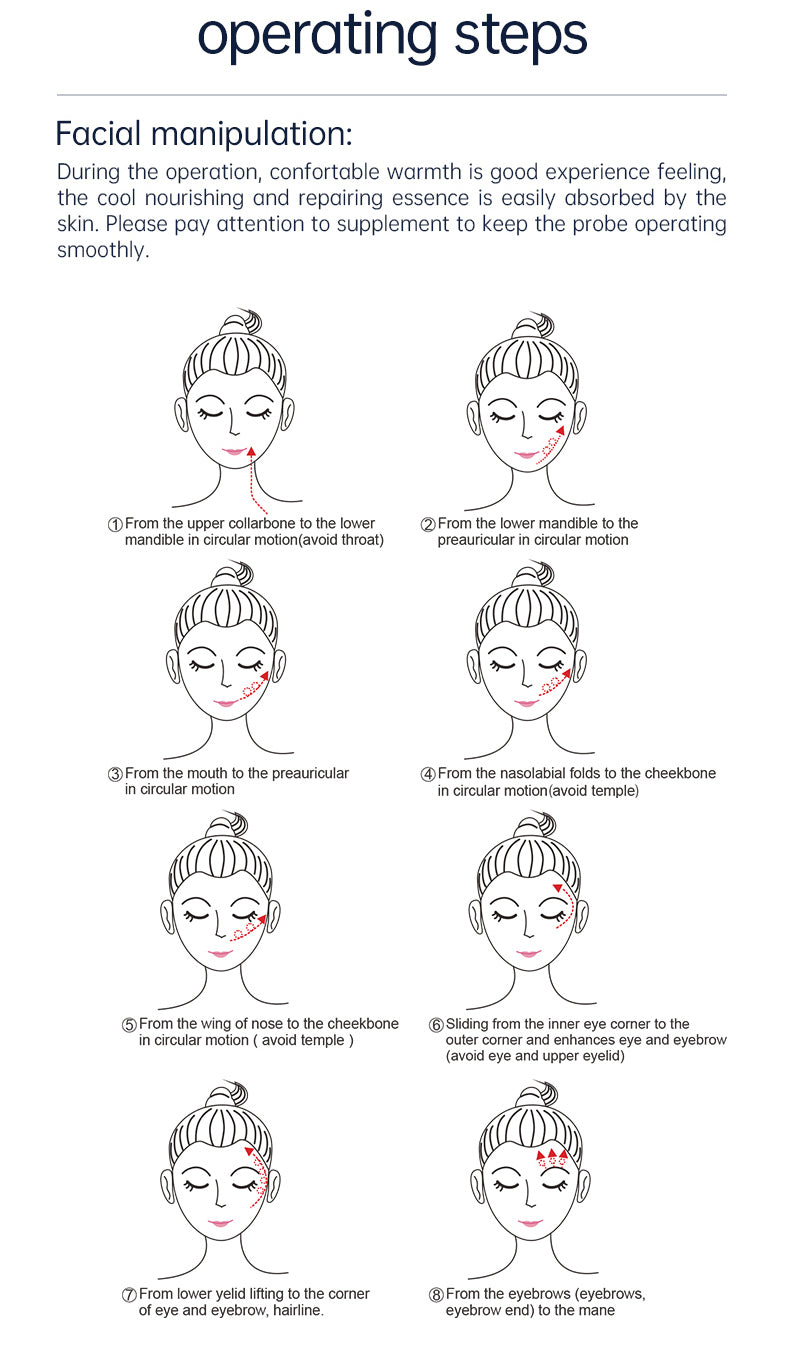 operating steps

Facial manipulation:

During the operation, confortable warmth is good experience feeling, the cool nourishing and repairing essence is easily absorbed by the skin. Please pay attention to supplement to keep the probe operating smoothly.

①From the upper collarbone to the lower mandible in circular motion(avoid throat)

②From the lower mandible to the preauricular in circular motion

③From the mouth to the preauricular in circular motion

④From the nasolabial folds to the cheekbone in circular motion(avoid temple)

⑤From the wing of nose to the cheekbone in circular motion ( avoid temple )

⑥Sliding from the inner eye corner to the outer corner and enhances eye and eyebrow (avoid eye and upper eyelid)

⑦From lower yelid lifting to the corner of eye and eyebrow, hairline.

⑧From the eyebrows (eyebrows, eyebrow end) to the mane